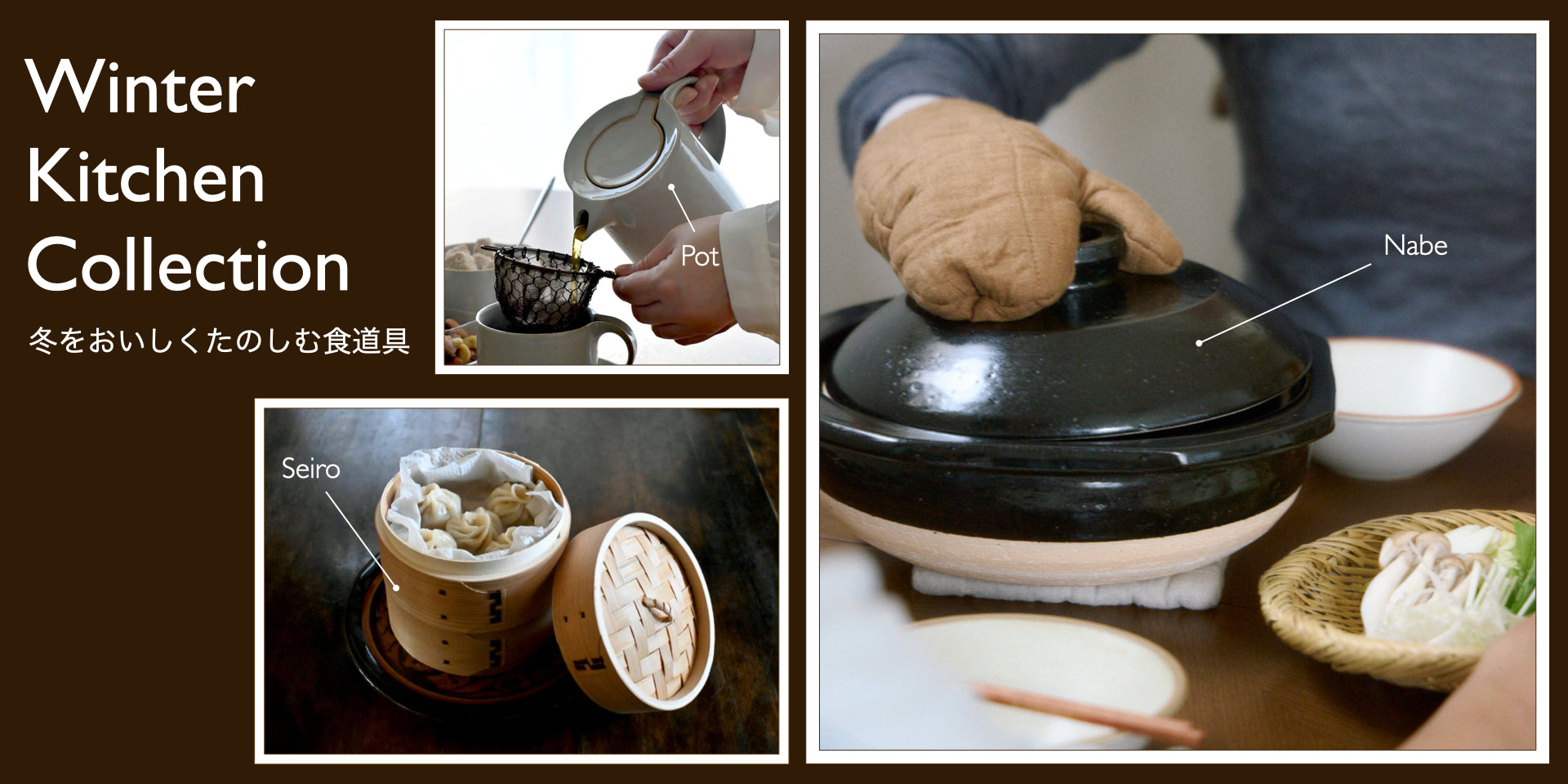 Winter Kitchen Collection

冬をおいしくたのしむ食道具

Pot

Seiro

Nabe